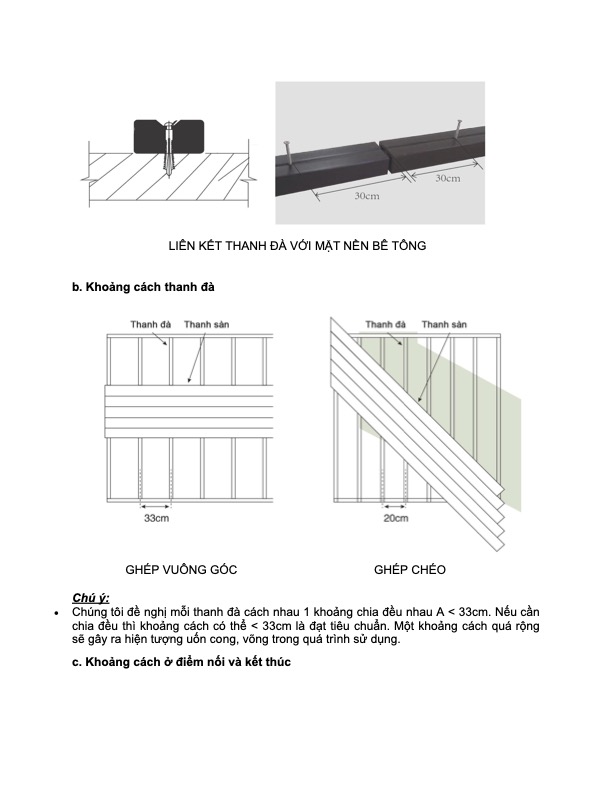 30cm

30cm

LIÊN KẾT THANH ĐÀ VỚI MẶT NỀN BÊ TÔNG

b. Khoảng cách thanh đà

Thanh đà

Thanh sàn

33cm

Thanh đà

Thanh sàn

20cm

GHÉP VUÔNG GÓC

GHÉP CHÉO

Chú ý:

• Chúng tôi đề nghị mỗi thanh đà cách nhau 1 khoảng chia đều nhau A < 33cm. Nếu cần chia đều thì khoảng cách có thể < 33cm là đạt tiêu chuẩn. Một khoảng cách quá rộng sẽ gây ra hiện tượng uốn cong, võng trong quá trình sử dụng.

c. Khoảng cách ở điểm nối và kết thúc